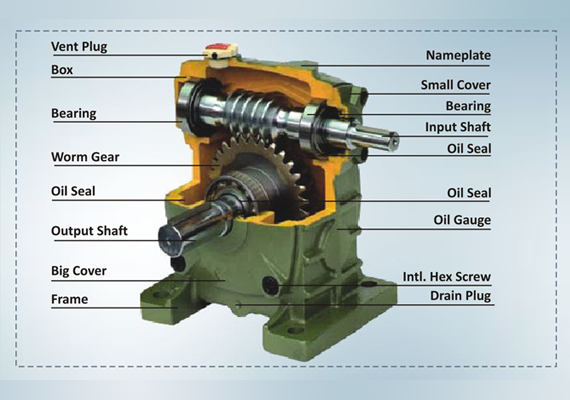 Vent Plug
Box
Bearing
Worm Gear
Oil Seal
Output Shaft
Big Cover
Frame

Nameplate
Small Cover
Bearing
Input Shaft
Oil Seal
Oil Seal
Oil Gauge
Intl. Hex Screw
Drain Plug